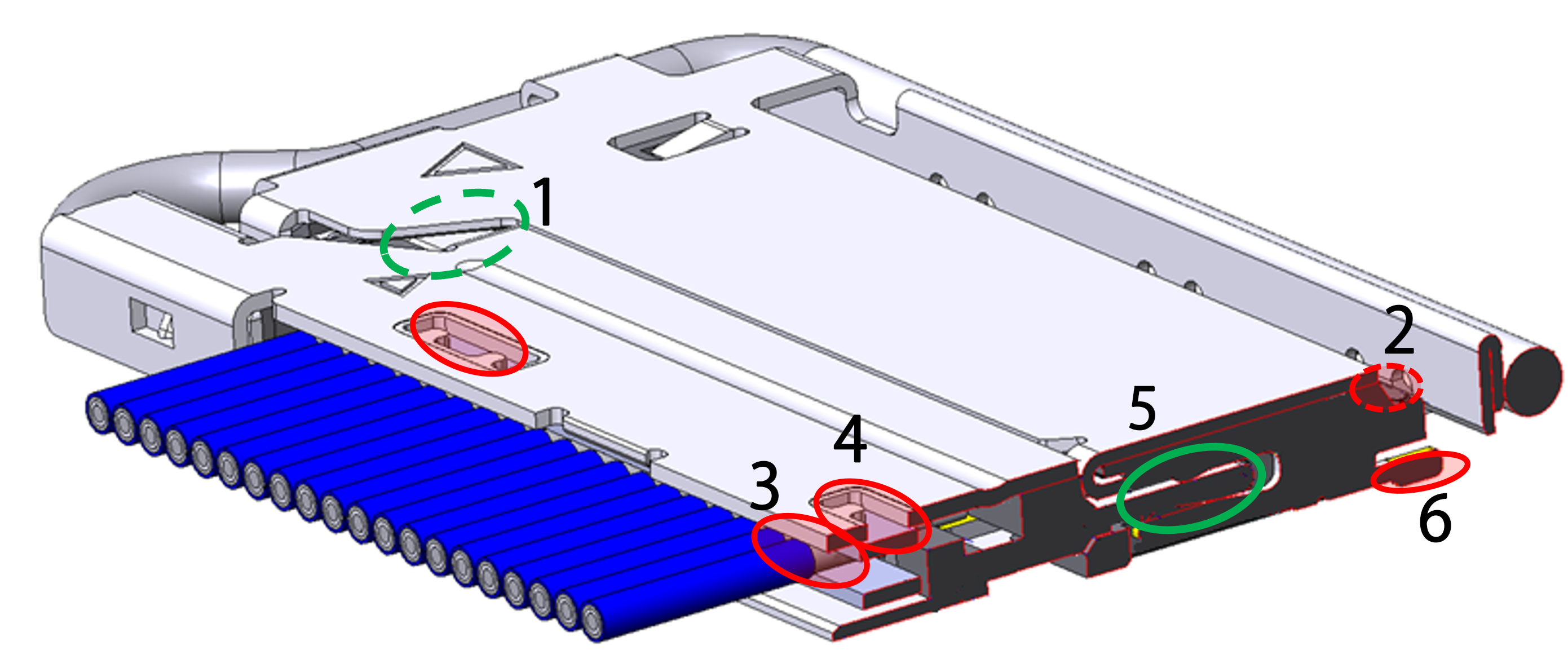 1
2
5
4
3
6