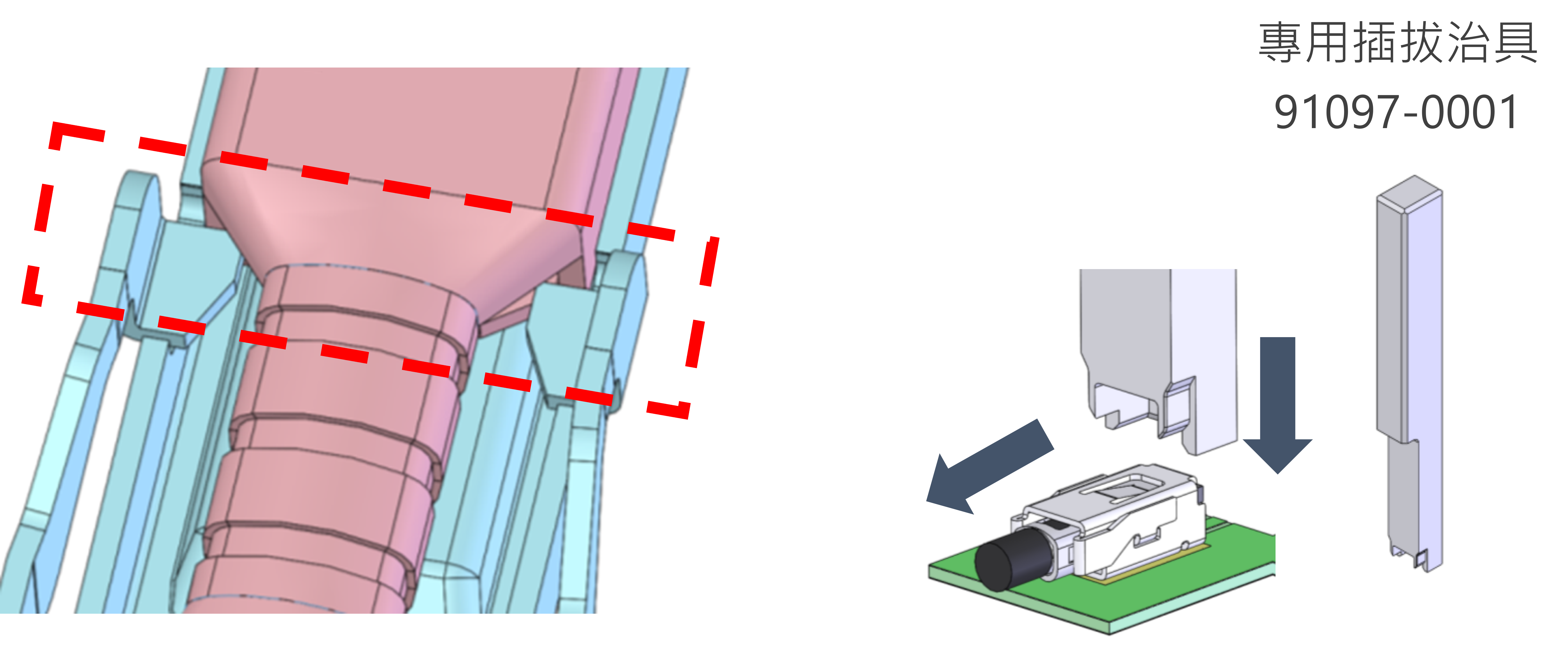 專用插拔治具
91097-0001